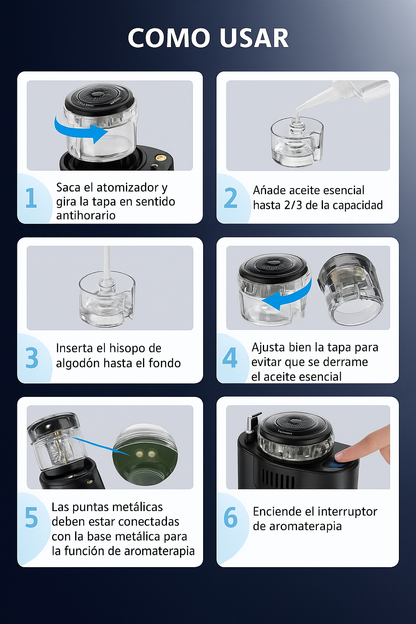 COMO USAR

1 Saca el atomizador y gira la tapa en sentido antihorario

2 Añade aceite esencial hasta 2/3 de la capacidad

3 Inserta el hisopo de algodón hasta el fondo

4 Ajusta bien la tapa para evitar que se derrame el aceite esencial

5 Las puntas metálicas deben estar conectadas con la base metálica para la función de aromaterapia

6 Enciende el interruptor de aromaterapia